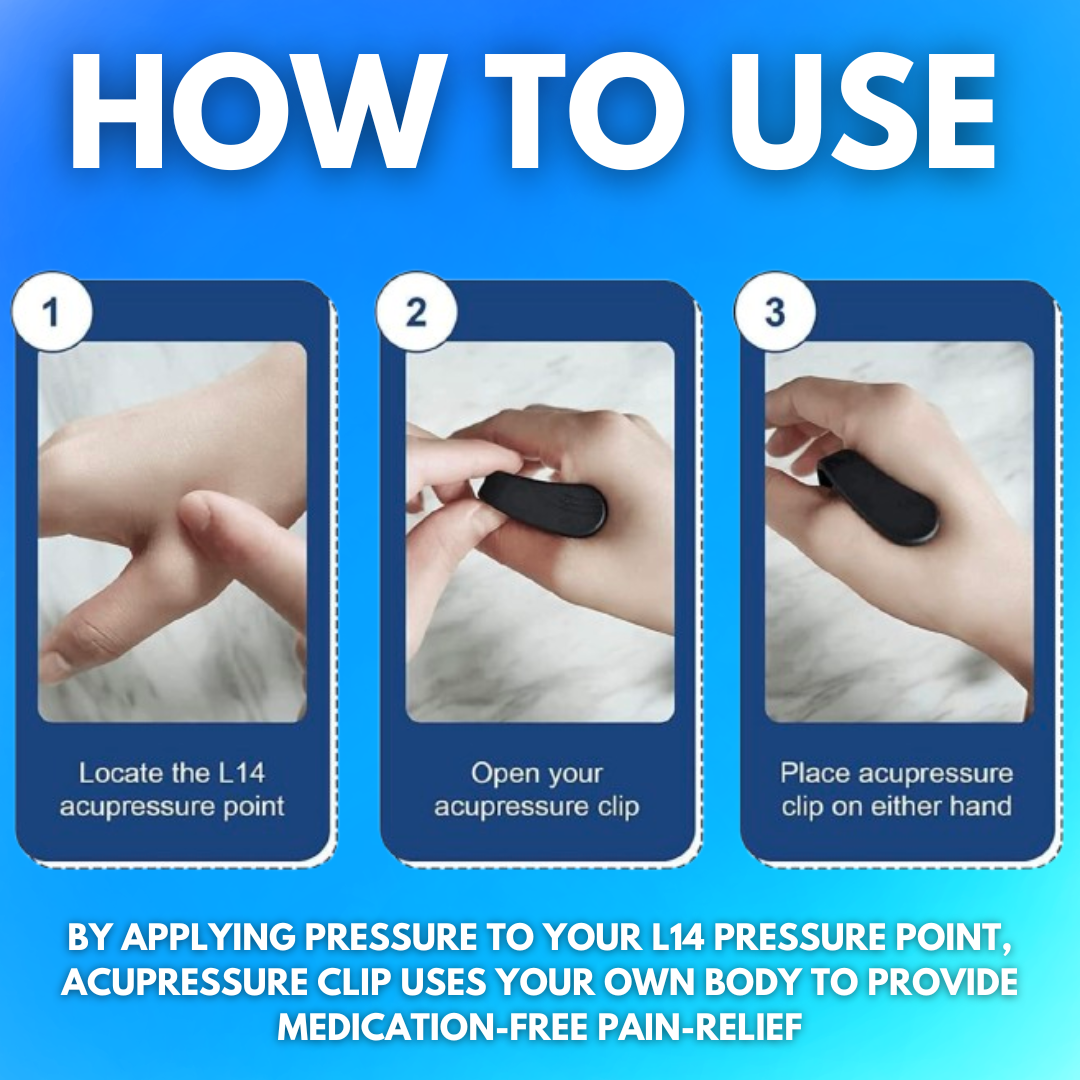 HOW TO USE

1

Locate the L14 acupressure point

2

Open your acupressure clip

3

Place acupressure clip on either hand

BY APPLYING PRESSURE TO YOUR L14 PRESSURE POINT, ACUPRESSURE CLIP USES YOUR OWN BODY TO PROVIDE MEDICATION-FREE PAIN-RELIEF