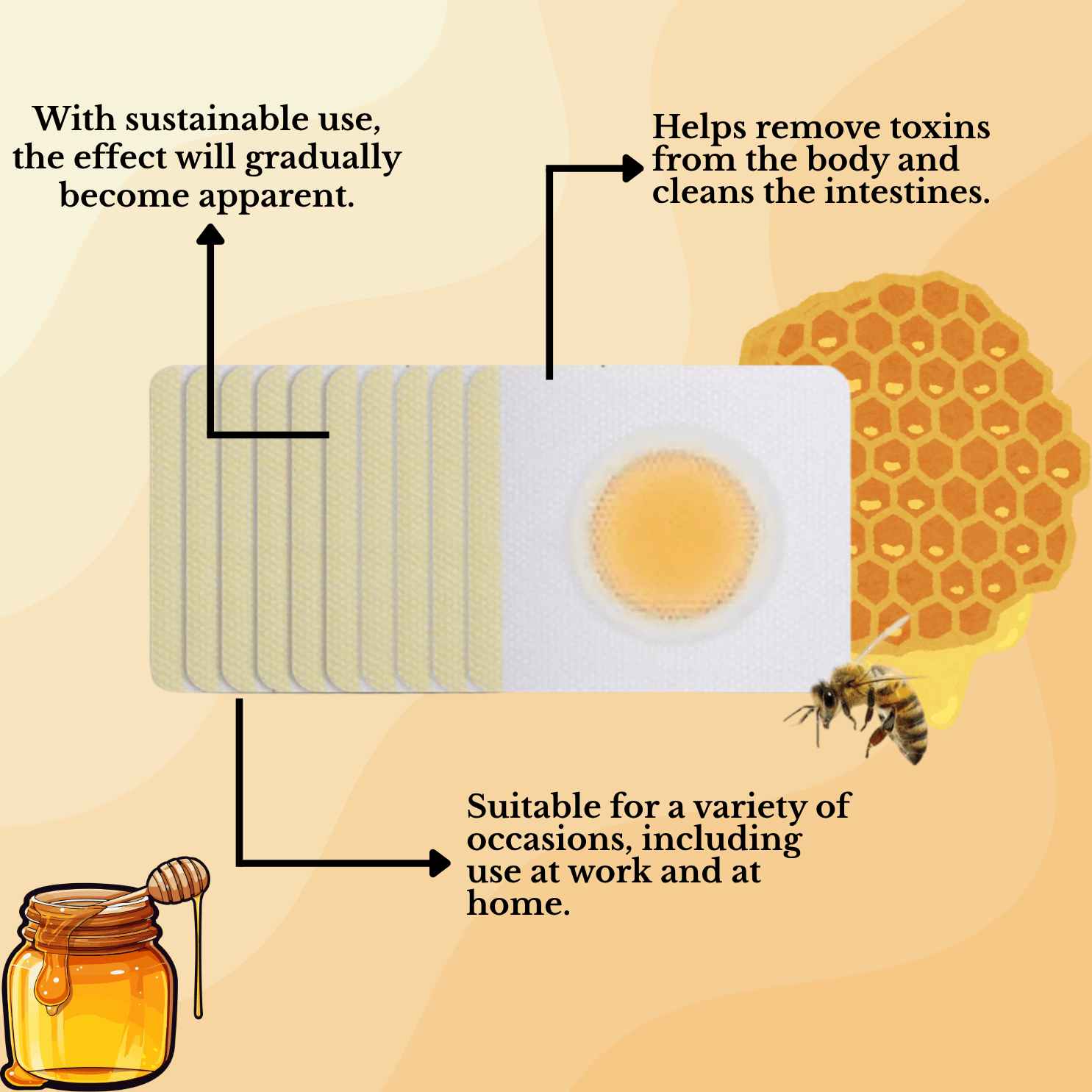 With sustainable use, the effect will gradually become apparent.

Helps remove toxins from the body and cleans the intestines.

Suitable for a variety of occasions, including use at work and at home.