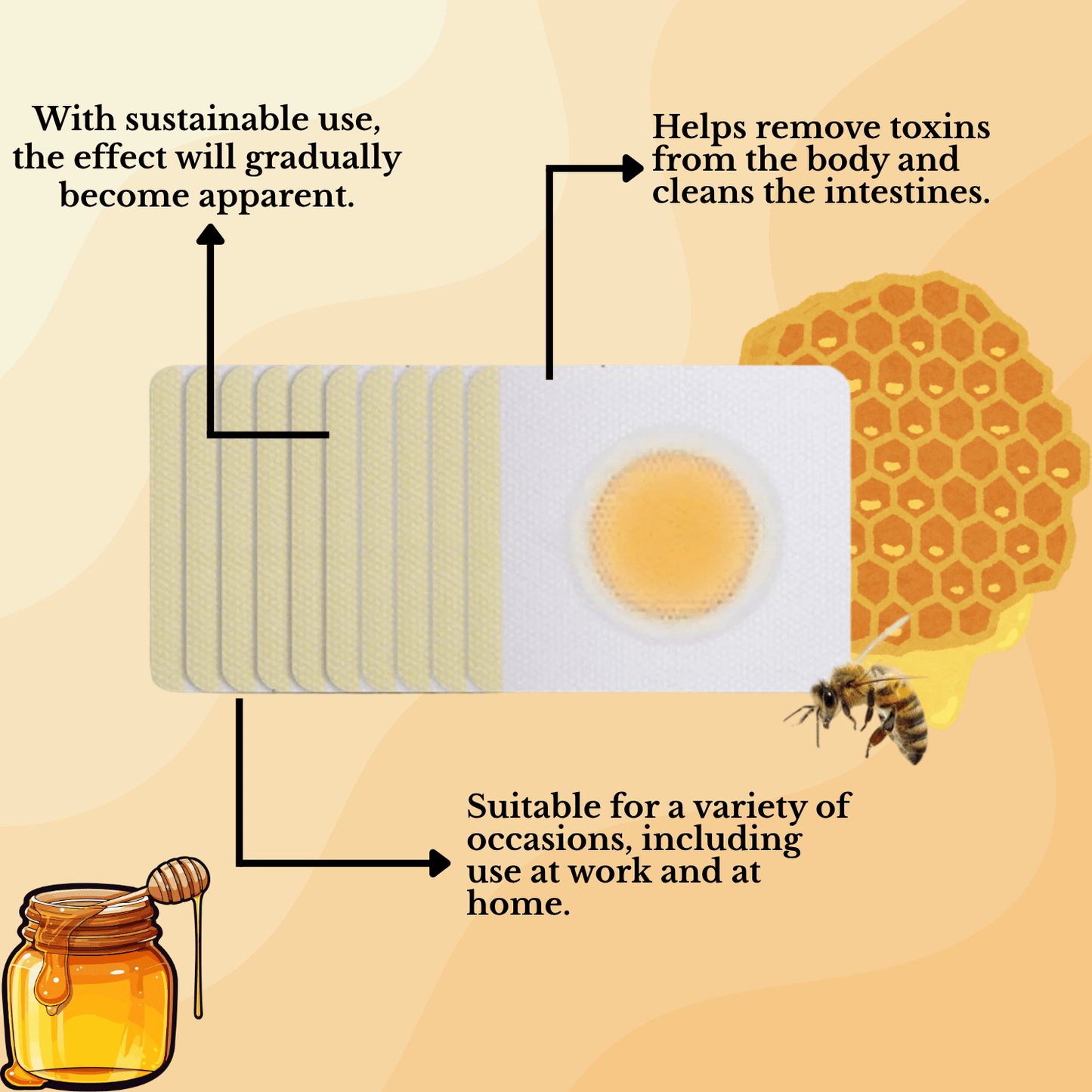 With sustainable use, the effect will gradually become apparent.

Helps remove toxins from the body and cleans the intestines.

Suitable for a variety of occasions, including use at work and at home.